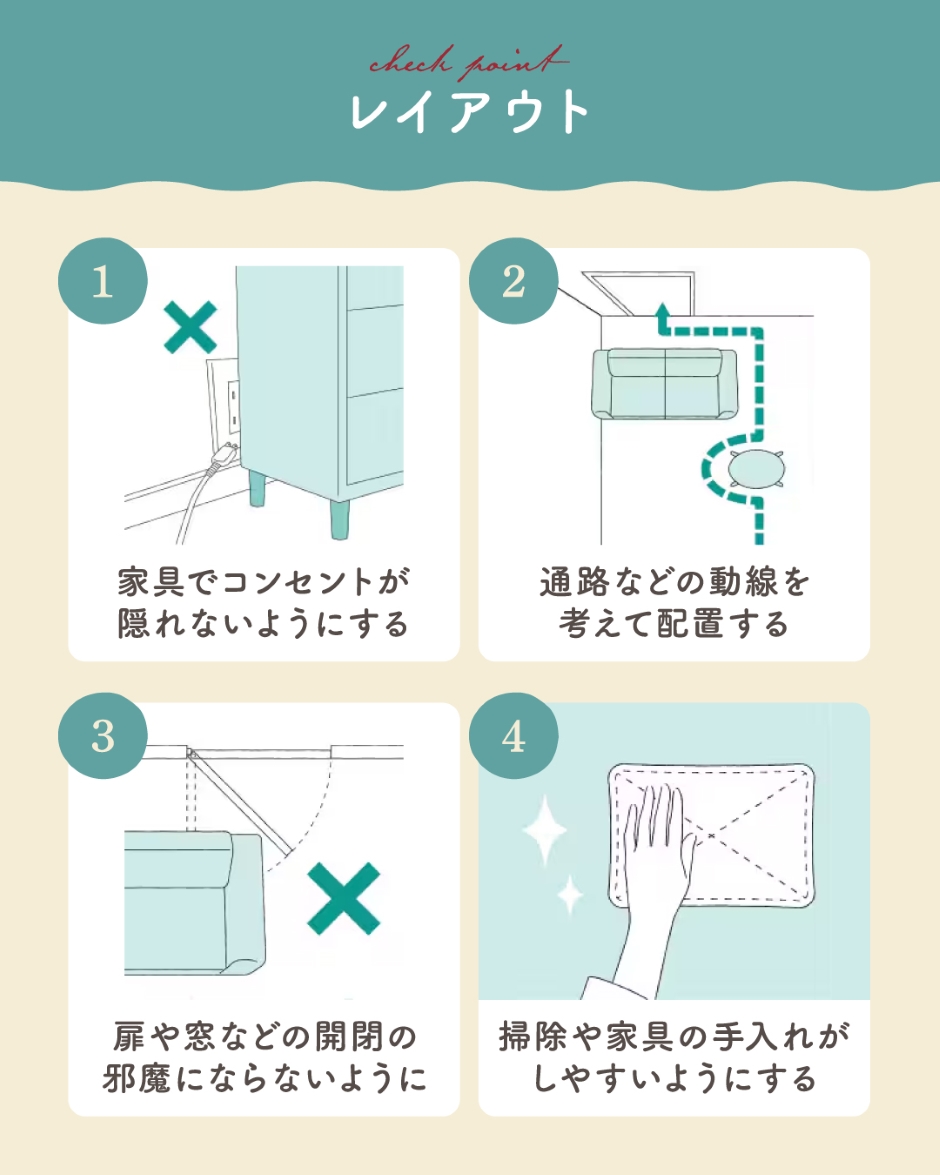 check point
レイアウト

1

家具でコンセントが隠れないようにする

2

通路などの動線を考えて配置する

3

扉や窓などの開閉の邪魔にならないように

4

掃除や家具の手入れがしやすいようにする